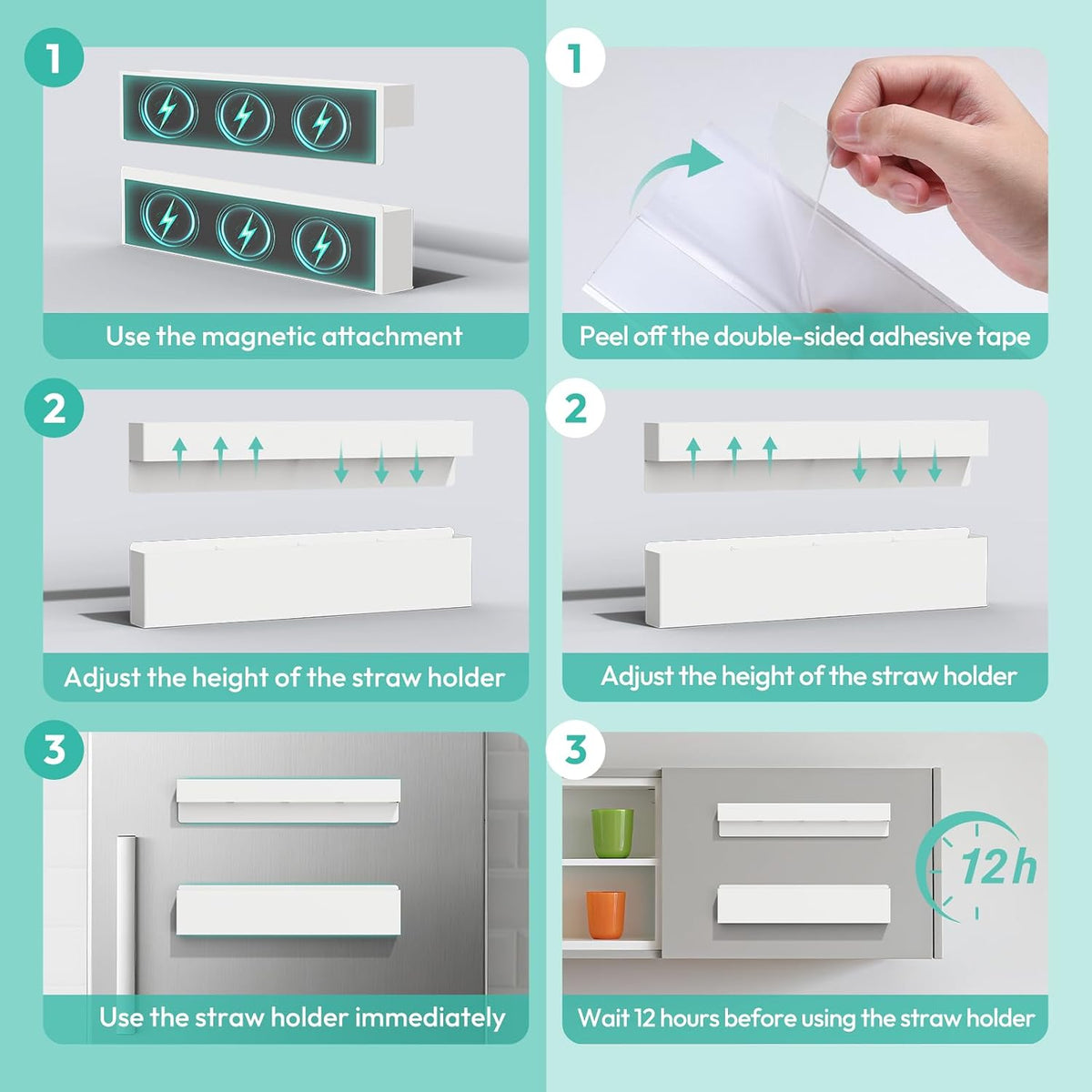 1

Use the magnetic attachment

2

Adjust the height of the straw holder

3

Use the straw holder immediately

1

Peel off the double-sided adhesive tape

2

Adjust the height of the straw holder

3

12h

Wait 12 hours before using the straw holder